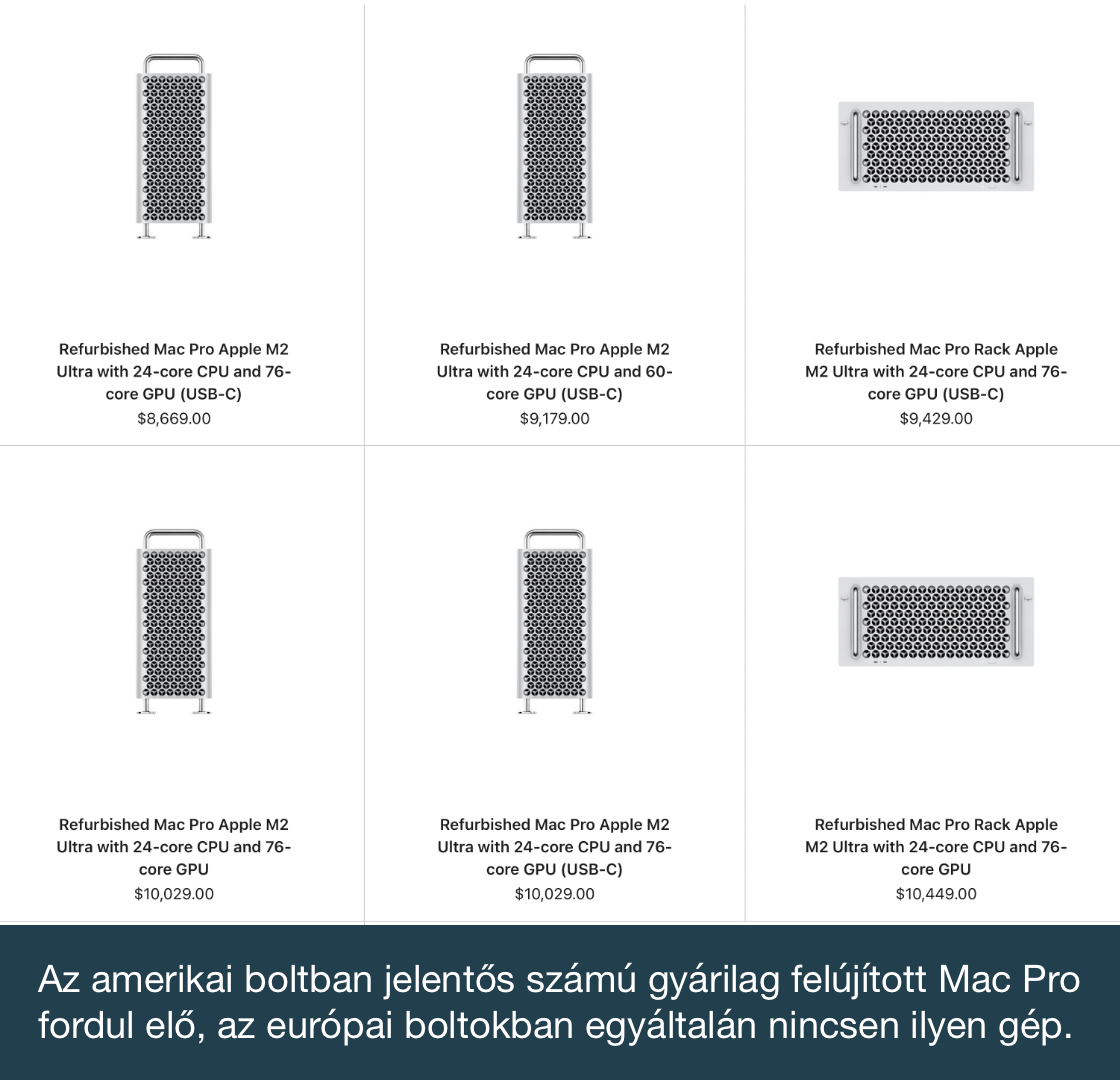 Refurbished Mac Pro Apple M2 Ultra with 24-core CPU and 76-core GPU (USB-C)
$8,669.00

Refurbished Mac Pro Apple M2 Ultra with 24-core CPU and 60-core GPU (USB-C)
$9,179.00

Refurbished Mac Pro Rack Apple M2 Ultra with 24-core CPU and 76-core GPU (USB-C)
$9,429.00

Refurbished Mac Pro Apple M2 Ultra with 24-core CPU and 76-core GPU
$10,029.00

Refurbished Mac Pro Apple M2 Ultra with 24-core CPU and 76-core GPU (USB-C)
$10,029.00

Refurbished Mac Pro Rack Apple M2 Ultra with 24-core CPU and 76-core GPU
$10,449.00

Az amerikai boltban jelentős számú gyárilag felújított Mac Pro fordul elő, az európai boltokban egyáltalán nincsen ilyen gép.